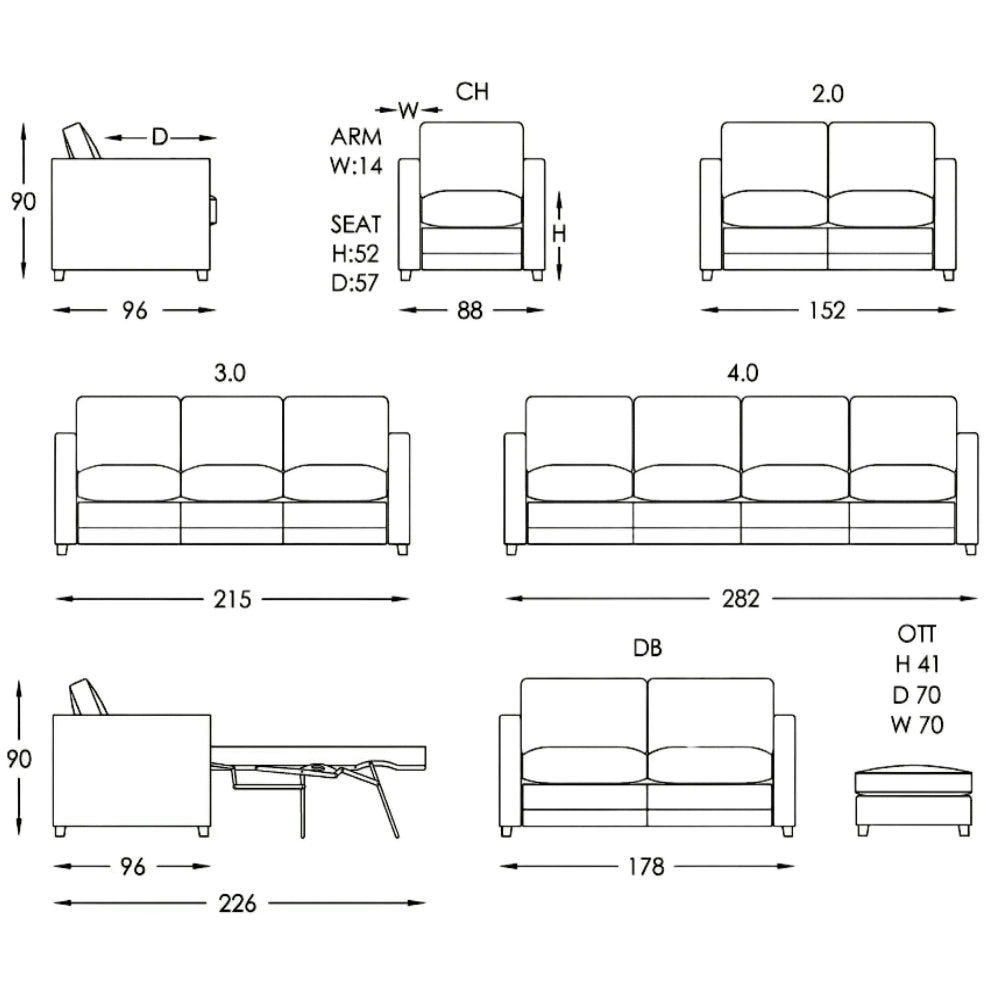 D

90

96

W

CH

ARM
W:14

SEAT
H:52
D:57

H

88

2.0

152

3.0

215

4.0

282

90

96

226

DB

178

OTT
H 41
D 70
W 70